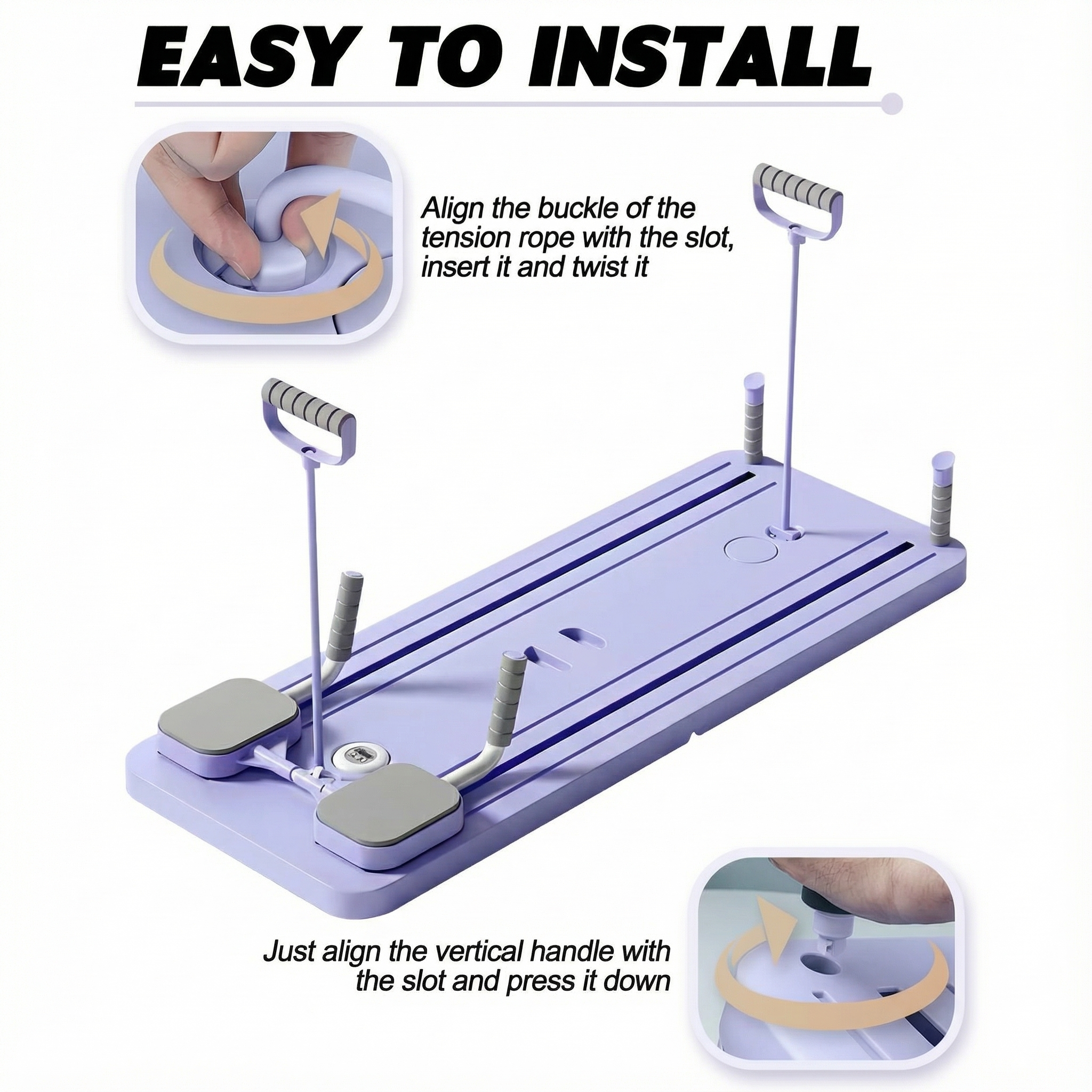 EASY TO INSTALL

Align the buckle of the tension rope with the slot, insert it and twist it

Just align the vertical handle with the slot and press it down