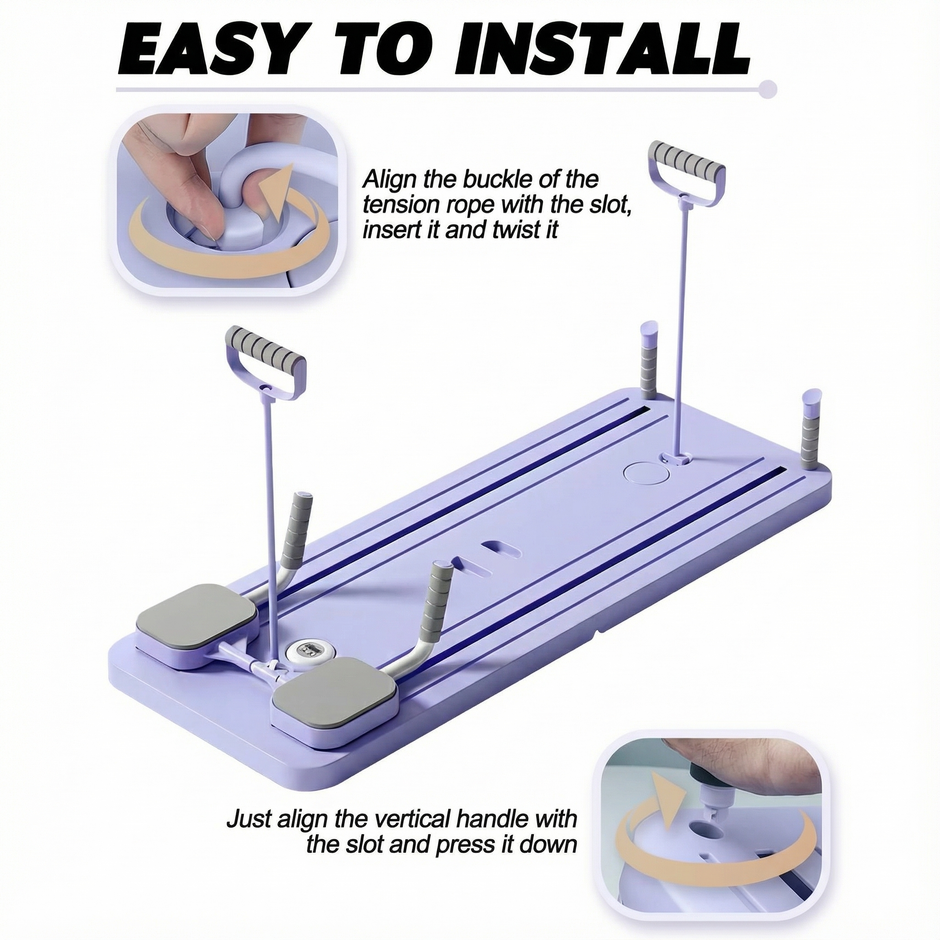 EASY TO INSTALL

Align the buckle of the tension rope with the slot, insert it and twist it

Just align the vertical handle with the slot and press it down